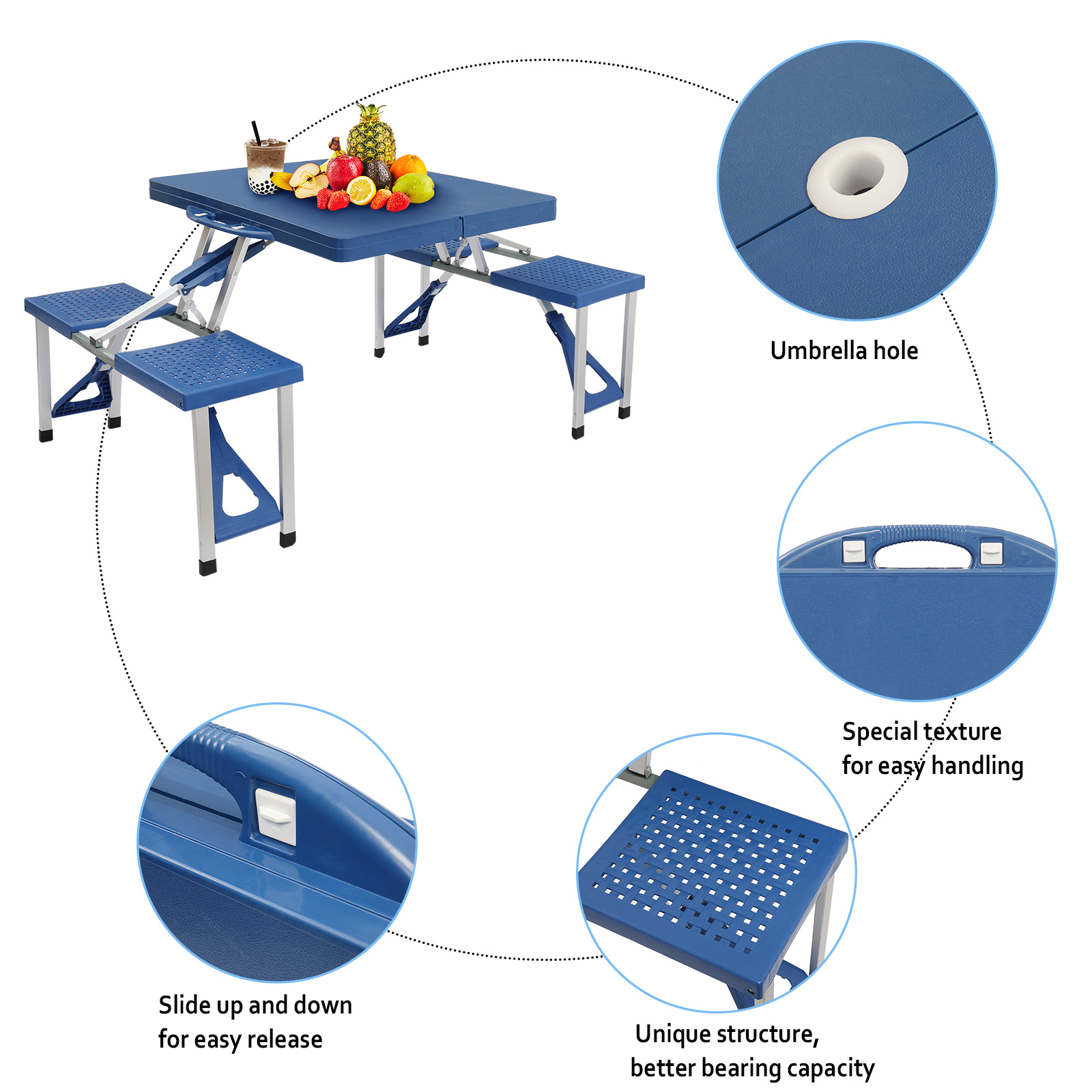 Umbrella hole

Special texture
for easy handling

Slide up and down
for easy release

Unique structure,
better bearing capacity